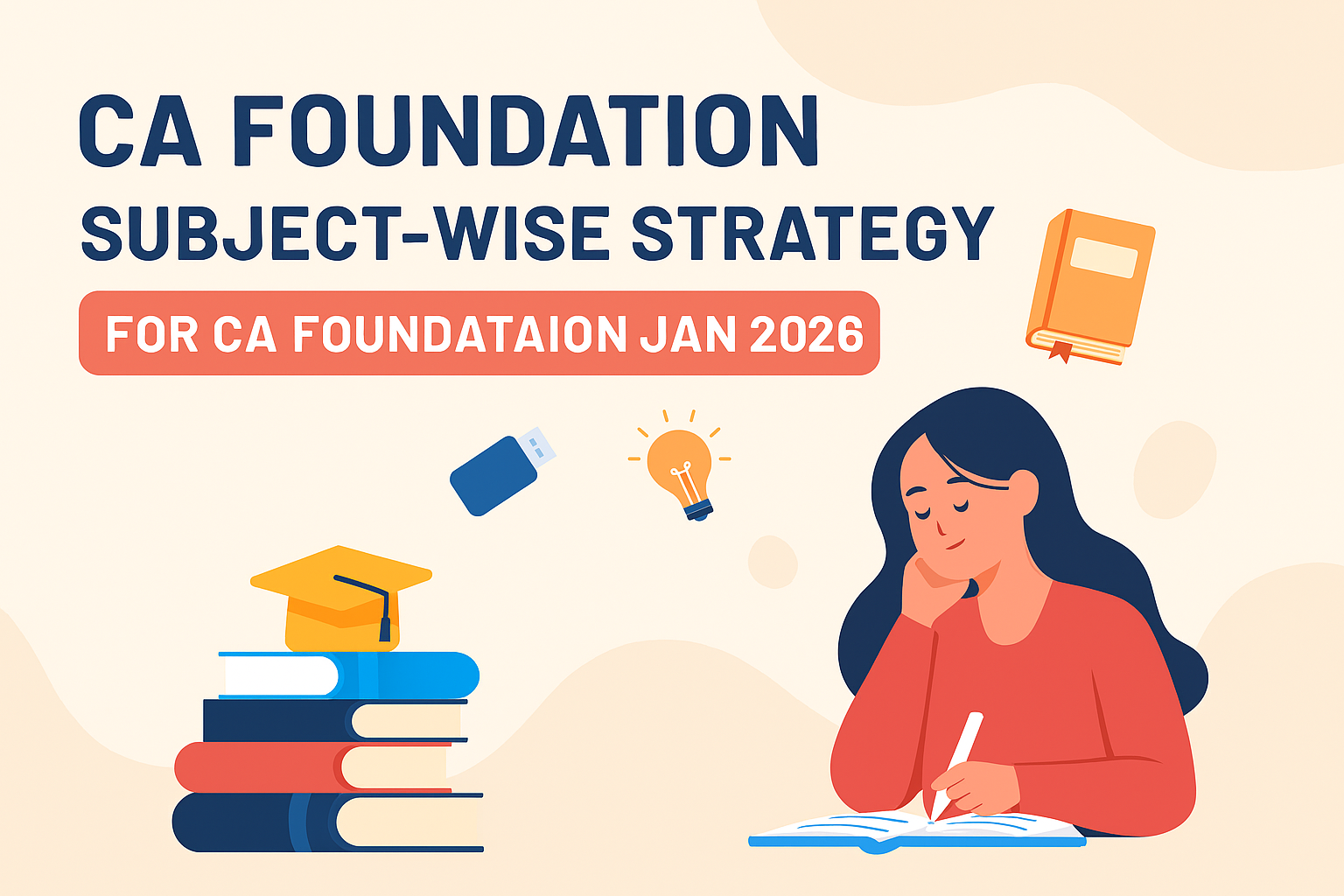 CA FOUNDATION
SUBJECT-WISE STRATEGY

FOR CA FOUNDATAION JAN 2026